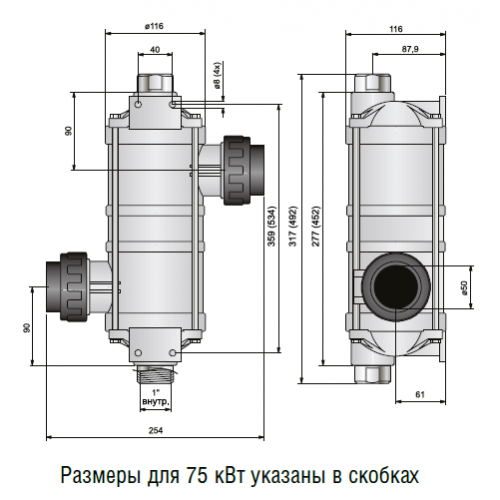 ø116

40

ø8 (4x)

90

359 (534)

90

1"
внутр.

254

116

87,9

317 (492)

277 (452)

ø50

61

Размеры для 75 кВт указаны в скобках