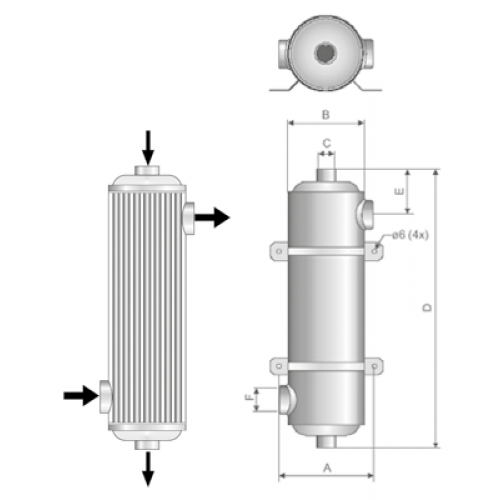 B
C
E
ø6 (4x)
D
F
A